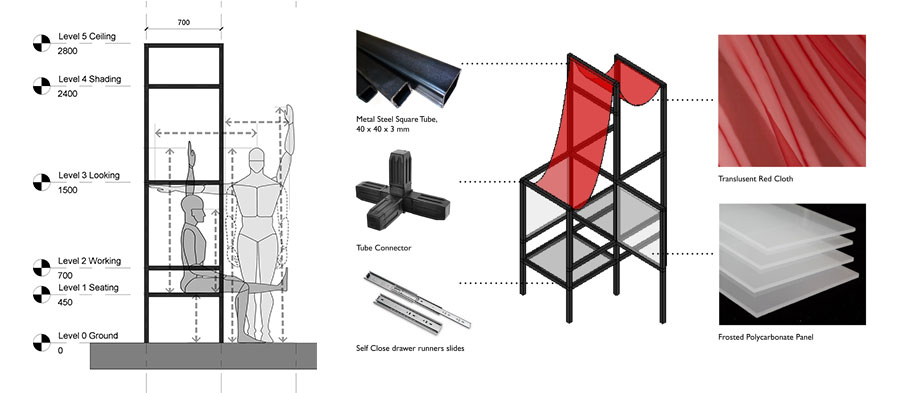 700

Level 5 Ceiling
2800

Level 4 Shading
2400

Level 3 Looking
1500

Level 2 Working
700

Level 1 Seating
450

Level 0 Ground
0

Metal Steel Square Tube,
40 x 40 x 3 mm

Tube Connector

Self Close drawer runners slides

Translusent Red Cloth

Frosted Polycarbonate Panel